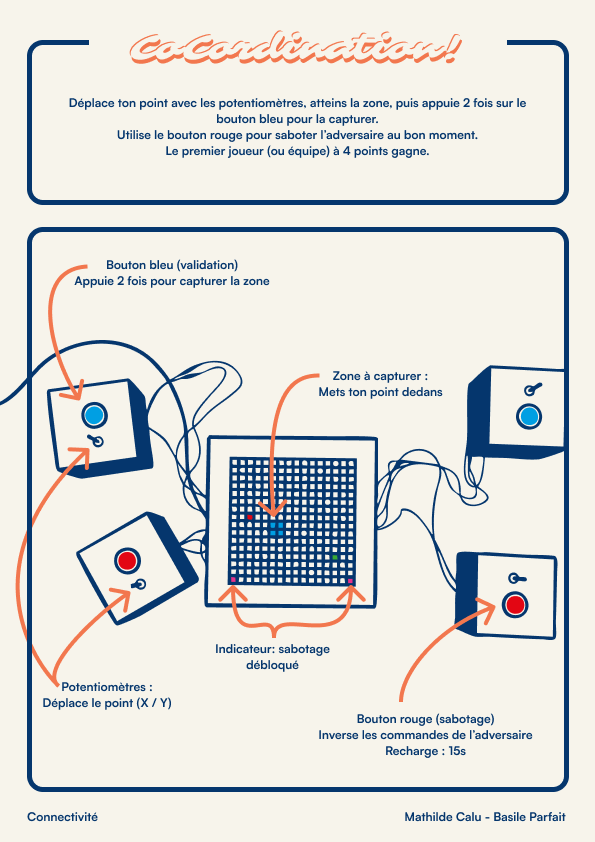 CoCoordination!

Déplace ton point avec les potentiomètres, atteins la zone, puis appuie 2 fois sur le bouton bleu pour la capturer.
Utilise le bouton rouge pour saboter l'adversaire au bon moment.
Le premier joueur (ou équipe) à 4 points gagne.

Bouton bleu (validation)
Appuie 2 fois pour capturer la zone

Zone à capturer :
Mets ton point dedans

Indicateur: sabotage débloqué

Potentiomètres :
Déplace le point (X / Y)

Bouton rouge (sabotage)
Inverse les commandes de l'adversaire
Recharge : 15s

Connectivité

Mathilde Calu - Basile Parfait